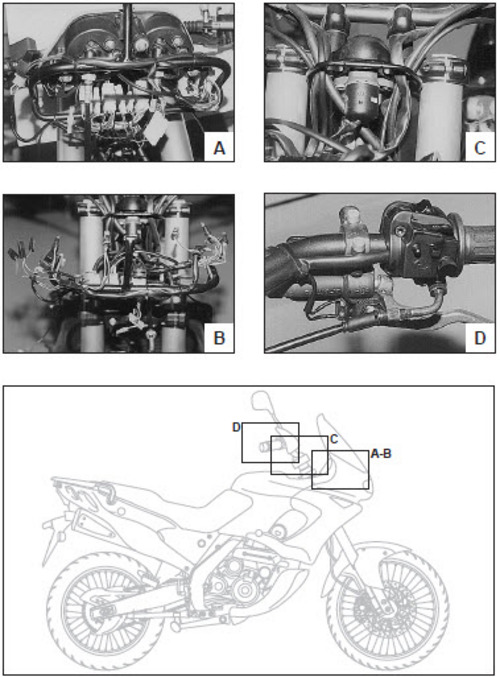 A

C

B

D

D

C

A-B