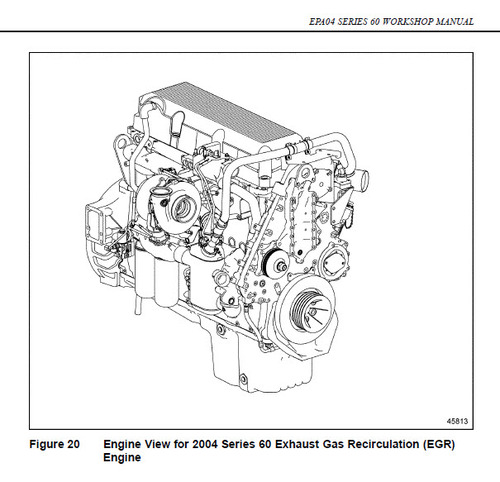 EPA04 SERIES 60 WORKSHOP MANUAL

45813

Figure 20 Engine View for 2004 Series 60 Exhaust Gas Recirculation (EGR) Engine